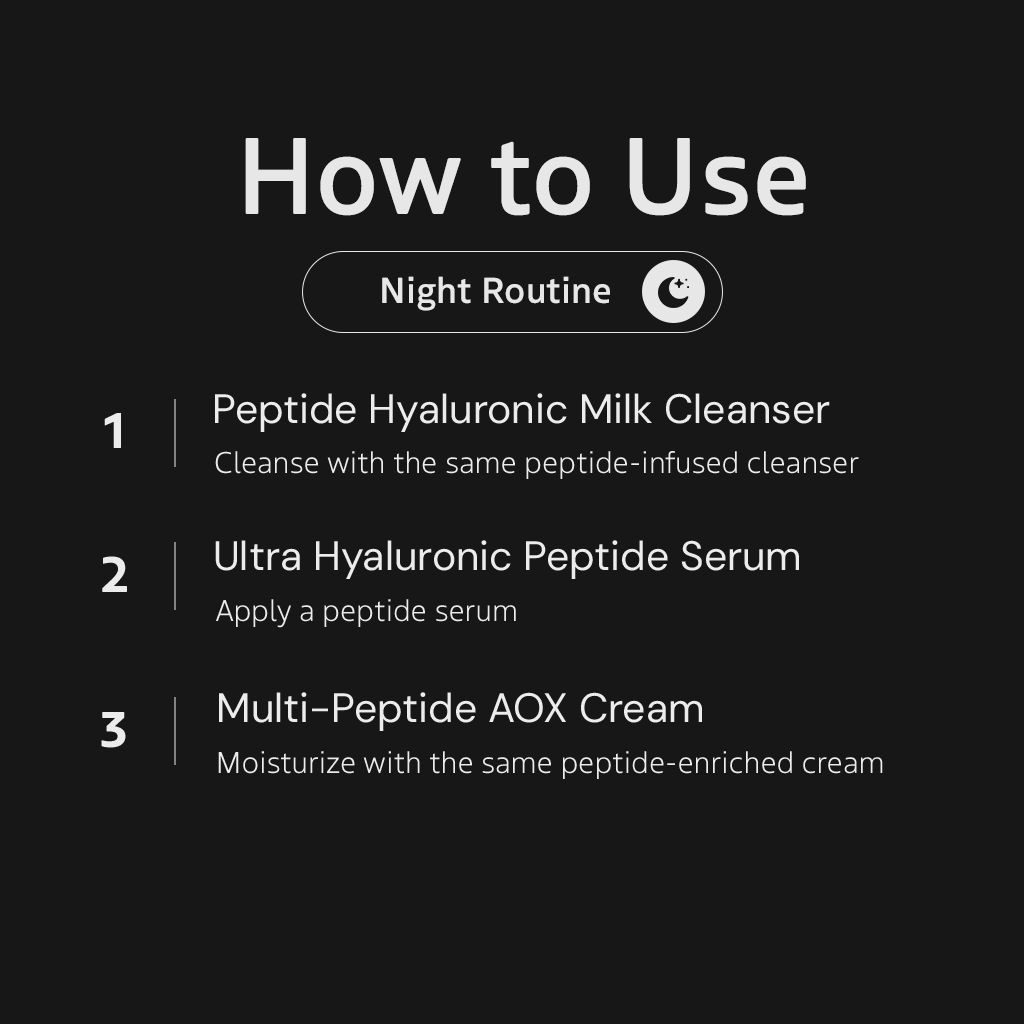 How to Use

Night Routine

1
Peptide Hyaluronic Milk Cleanser
Cleanse with the same peptide-infused cleanser

2
Ultra Hyaluronic Peptide Serum
Apply a peptide serum

3
Multi-Peptide AOX Cream
Moisturize with the same peptide-enriched cream